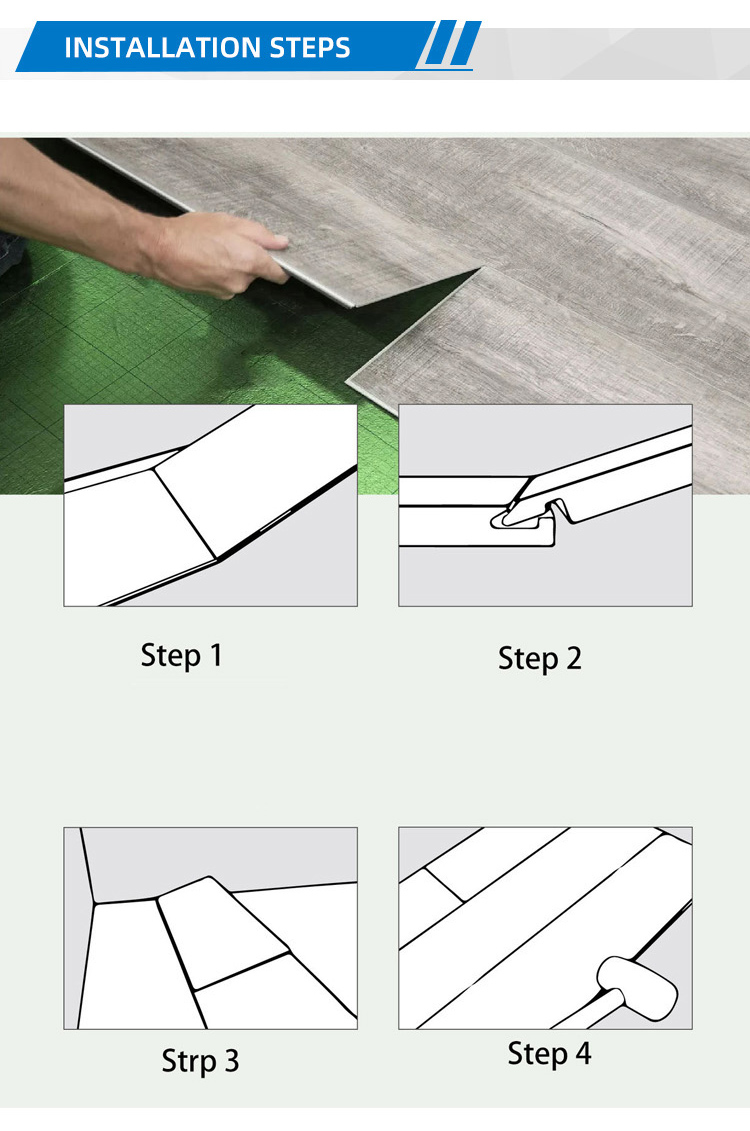 INSTALLATION STEPS

Step 1

Step 2

Strp 3

Step 4